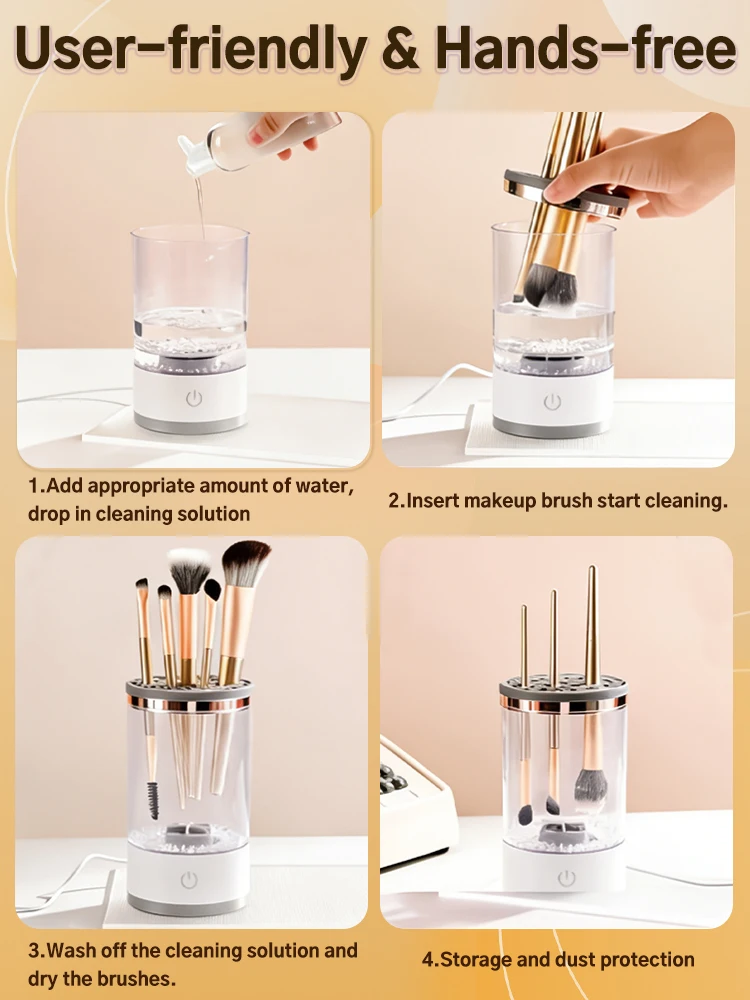 User-friendly & Hands-free

1.Add appropriate amount of water, drop in cleaning solution

2.Insert makeup brush start cleaning.

3.Wash off the cleaning solution and dry the brushes.

4.Storage and dust protection