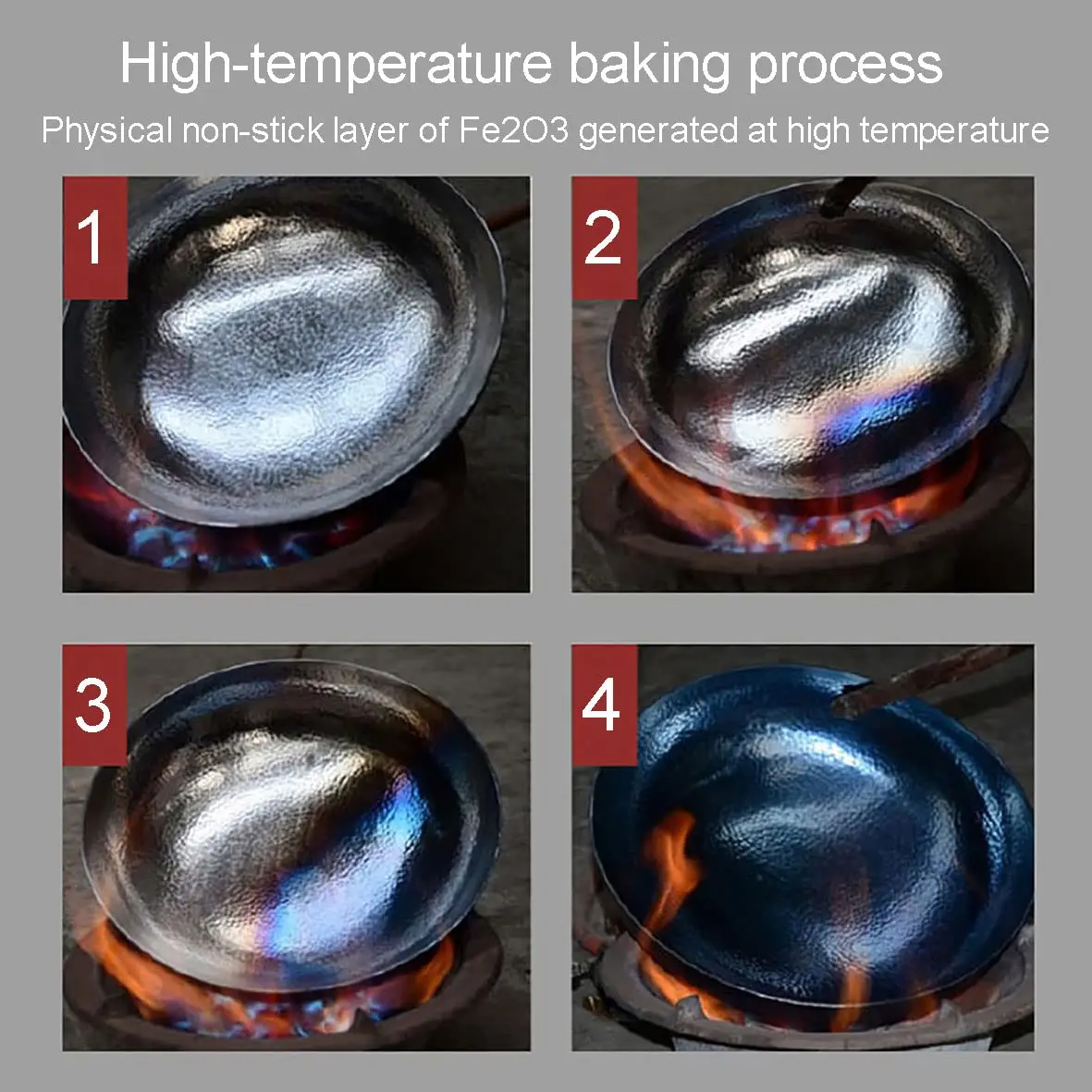 High-temperature baking process

Physical non-stick layer of Fe2O3 generated at high temperature

1

2

3

4